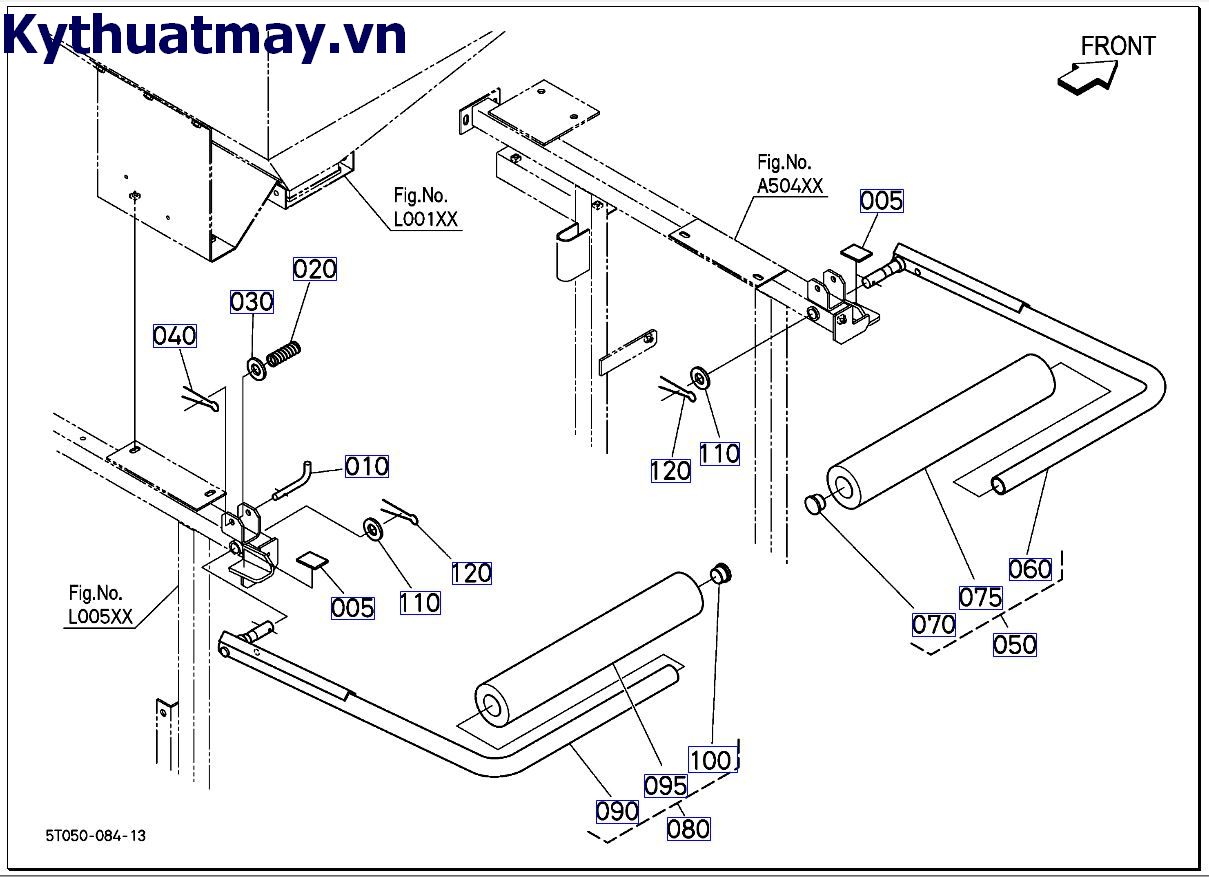 Kythuatmay.vn

FRONT

Fig.No.
L001XX

Fig.No.
A504XX

005

020

030

040

010

120

110

120

110

005

Fig.No.
L005XX

060

075

070

050

100

095

090

080

5T050-084-13